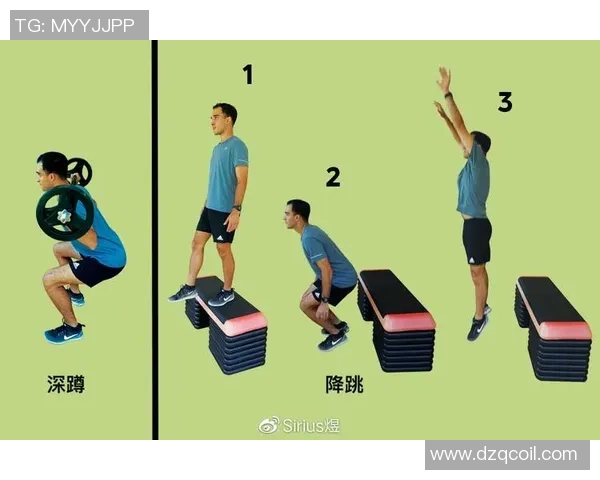 TG: MYYJJPP

1

2

3

深蹲

降跳

Sirius煜

www.dzqcoil.com